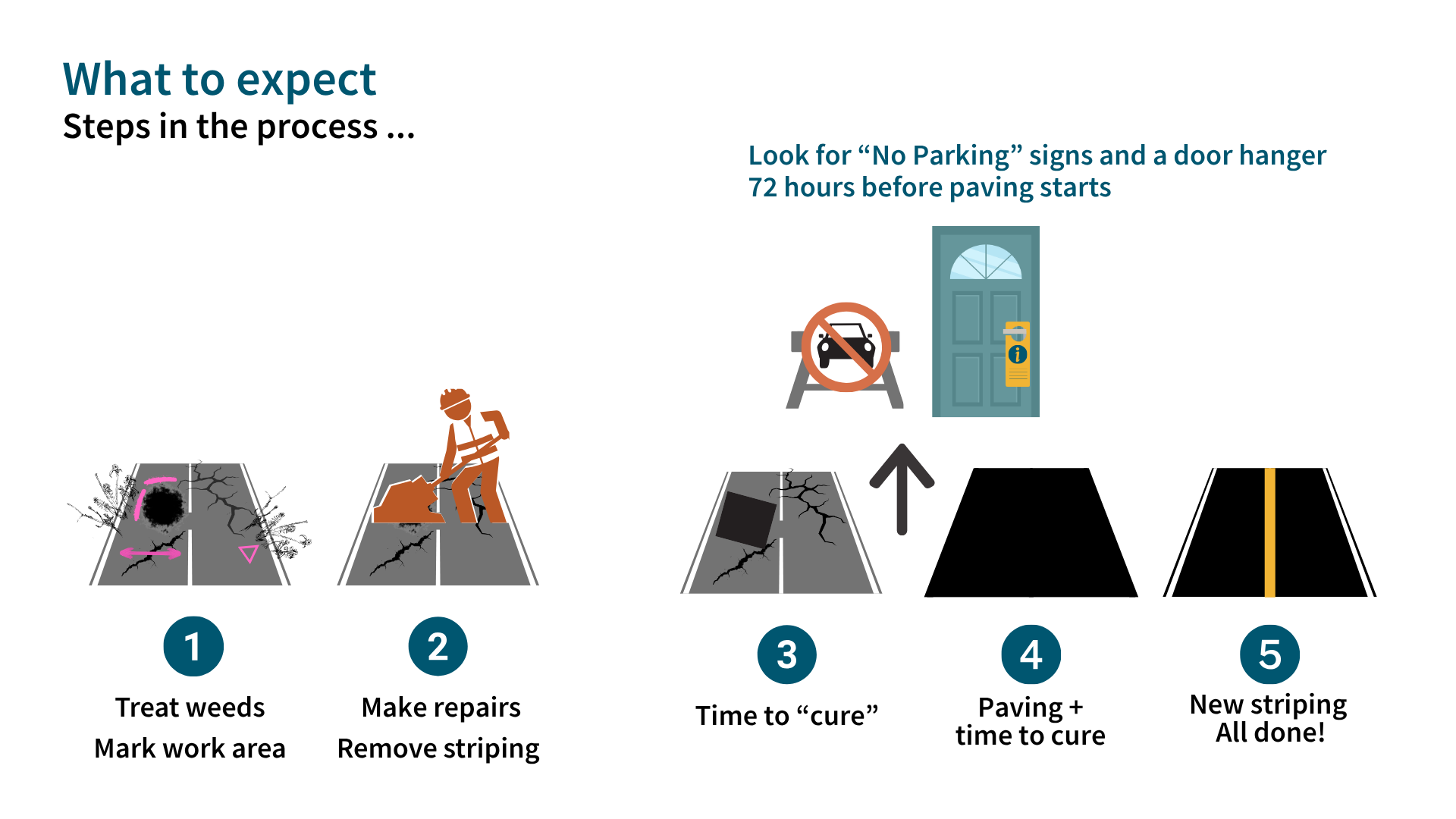 What to expect
Steps in the process ...

Look for "No Parking" signs and a door hanger 72 hours before paving starts

1
Treat weeds
Mark work area

2
Make repairs
Remove striping

3
Time to "cure"

4
Paving +
time to cure

5
New striping
All done!